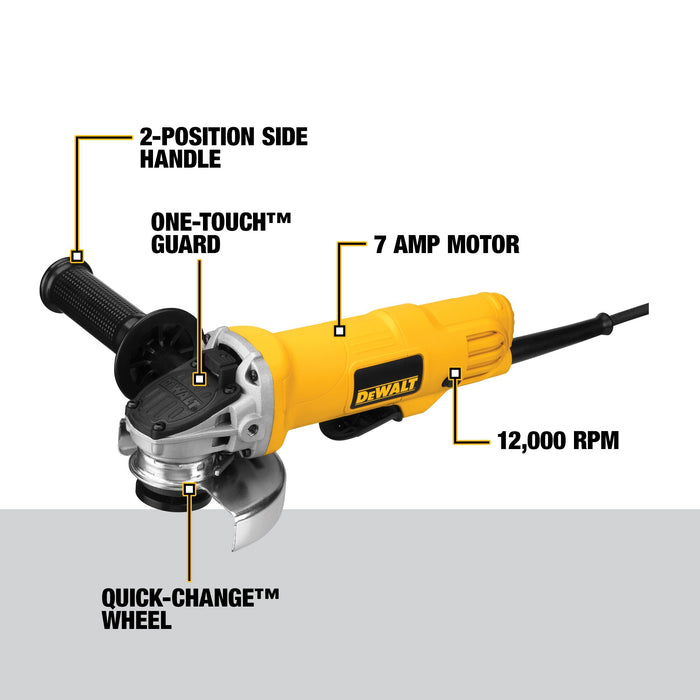 2-POSITION SIDE HANDLE

ONE-TOUCH™ GUARD

7 AMP MOTOR

DEWALT

DEWALT

12,000 RPM

QUICK-CHANGE™ WHEEL